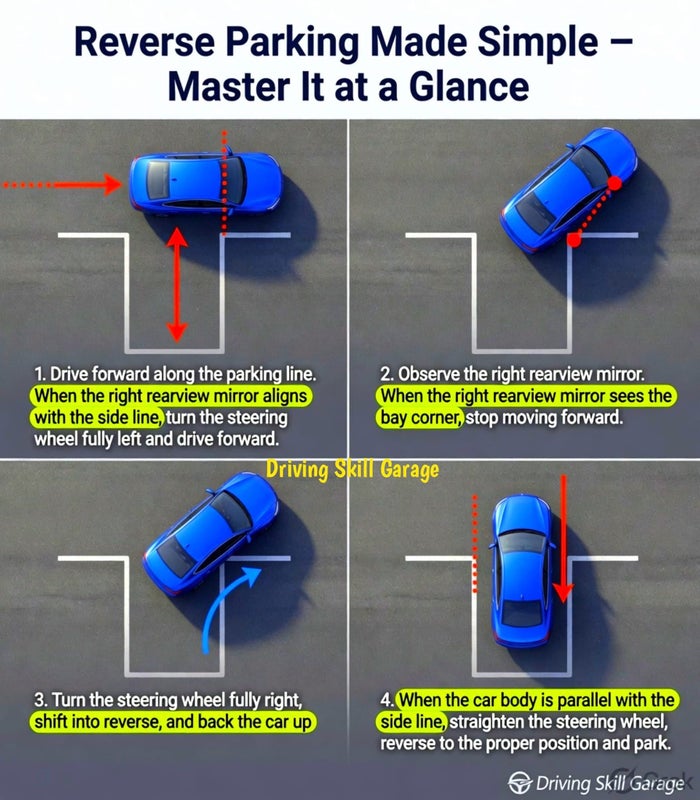 Reverse Parking Made Simple – Master It at a Glance

1. Drive forward along the parking line. When the right rearview mirror aligns with the side line, turn the steering wheel fully left and drive forward.

2. Observe the right rearview mirror. When the right rearview mirror sees the bay corner, stop moving forward.

Driving Skill Garage

3. Turn the steering wheel fully right, shift into reverse, and back the car up

4. When the car body is parallel with the side line, straighten the steering wheel, reverse to the proper position and park.

Driving Skill Garage