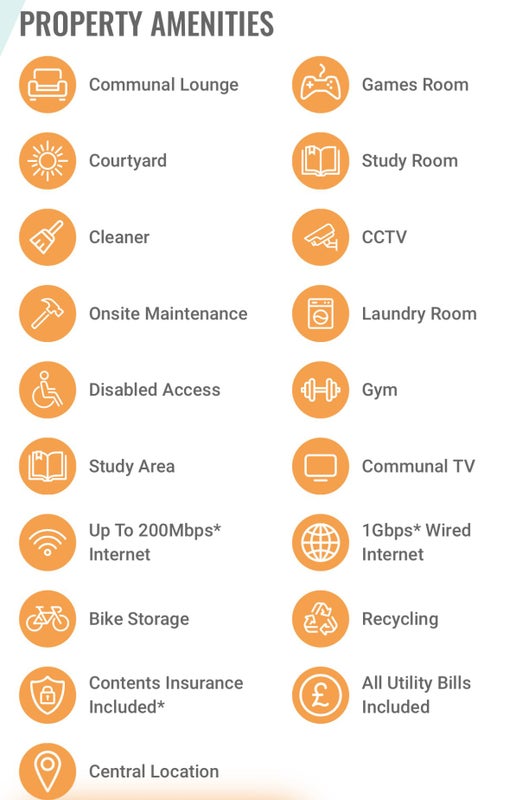 PROPERTY AMENITIES

Communal Lounge

Courtyard

Cleaner

Onsite Maintenance

Disabled Access

Study Area

Up To 200Mbps* Internet

Bike Storage

Contents Insurance Included*

Central Location

Games Room

Study Room

CCTV

Laundry Room

Gym

Communal TV

1Gbps* Wired Internet

Recycling

All Utility Bills Included