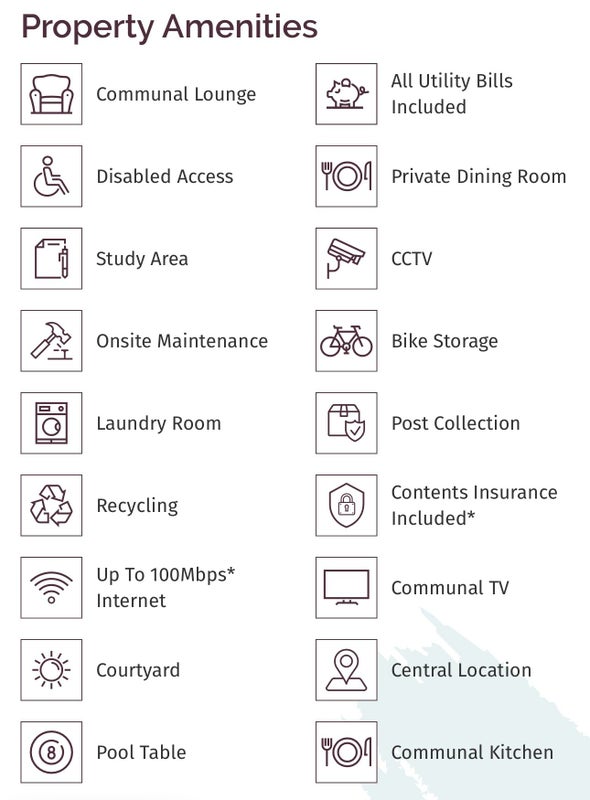 Property Amenities

Communal Lounge

Disabled Access

Study Area

Onsite Maintenance

Laundry Room

Recycling

Up To 100Mbps* Internet

Courtyard

Pool Table

All Utility Bills Included

Private Dining Room

CCTV

Bike Storage

Post Collection

Contents Insurance Included*

Communal TV

Central Location

Communal Kitchen